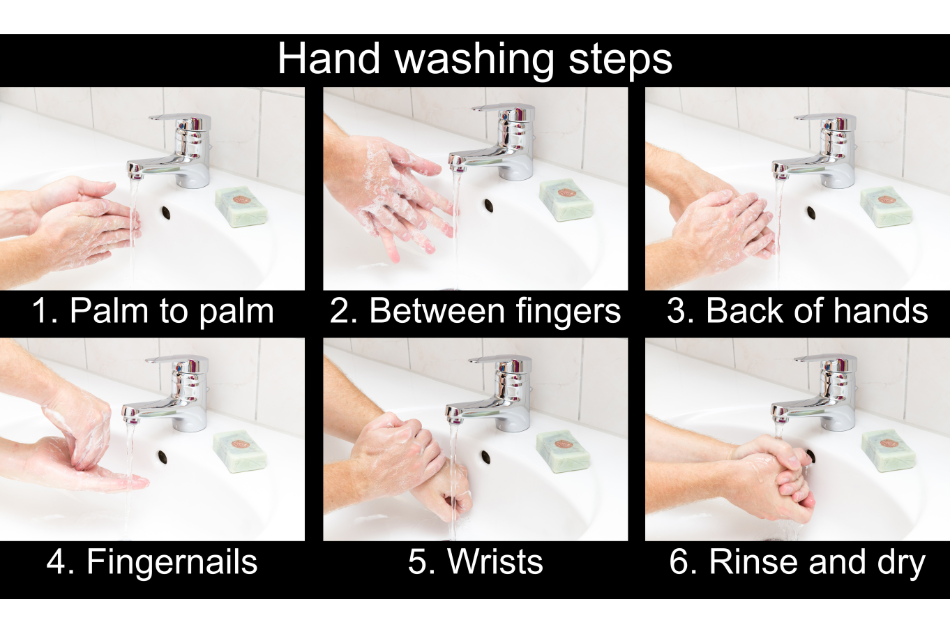 Hand washing steps

1. Palm to palm

2. Between fingers

3. Back of hands

4. Fingernails

5. Wrists

6. Rinse and dry